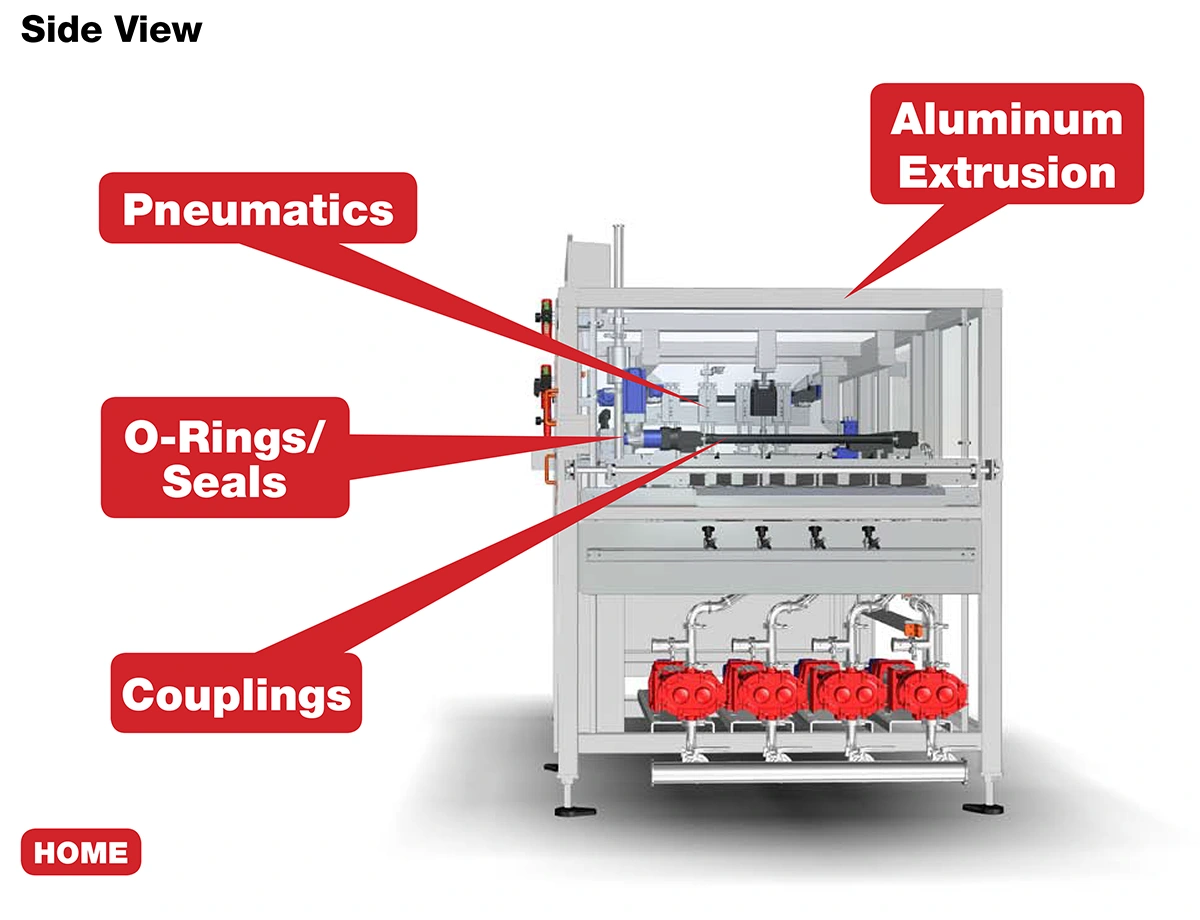 Side View

Aluminum Extrusion

Pneumatics

O-Rings/ Seals

Couplings

HOME